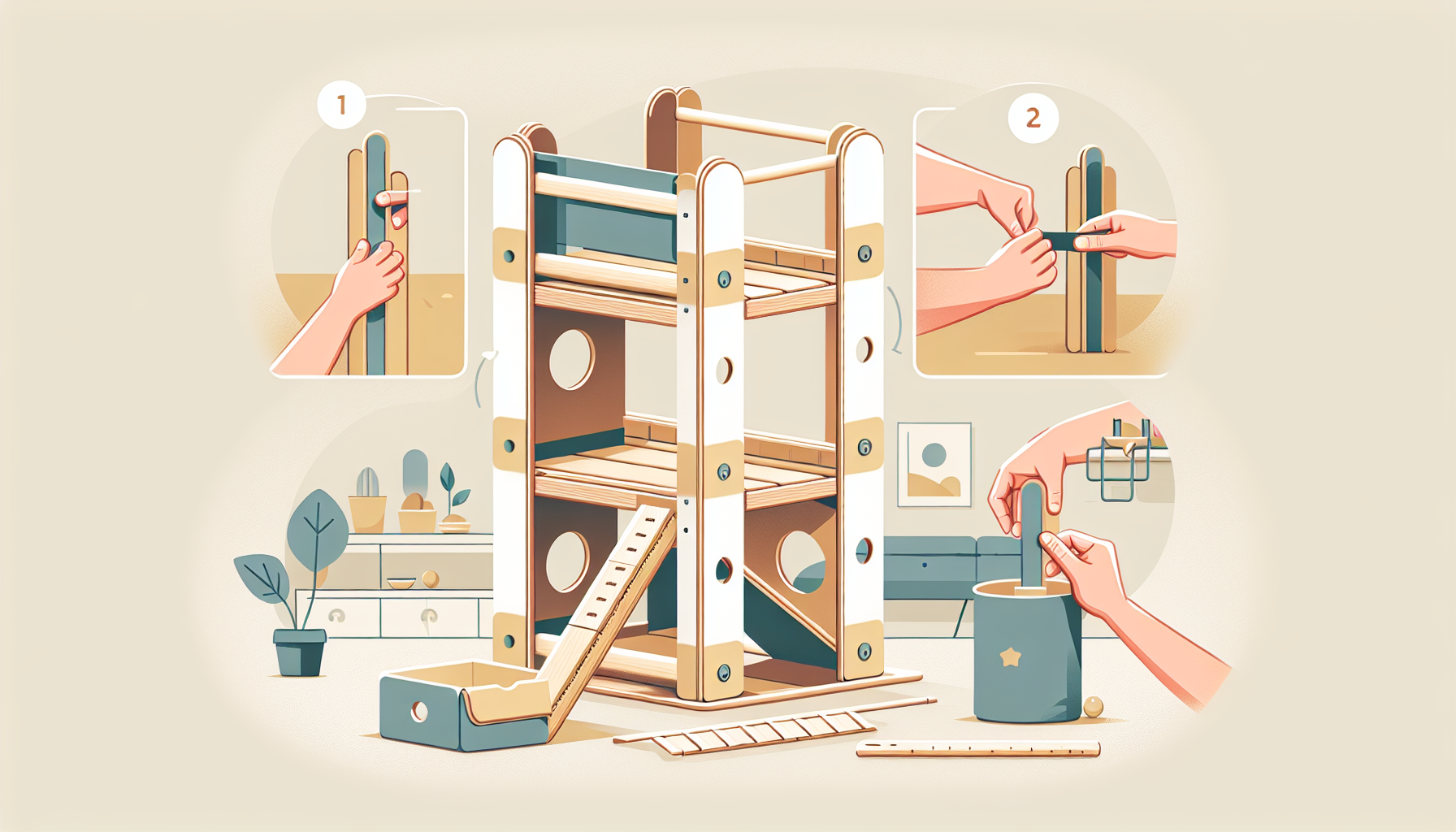 1

2